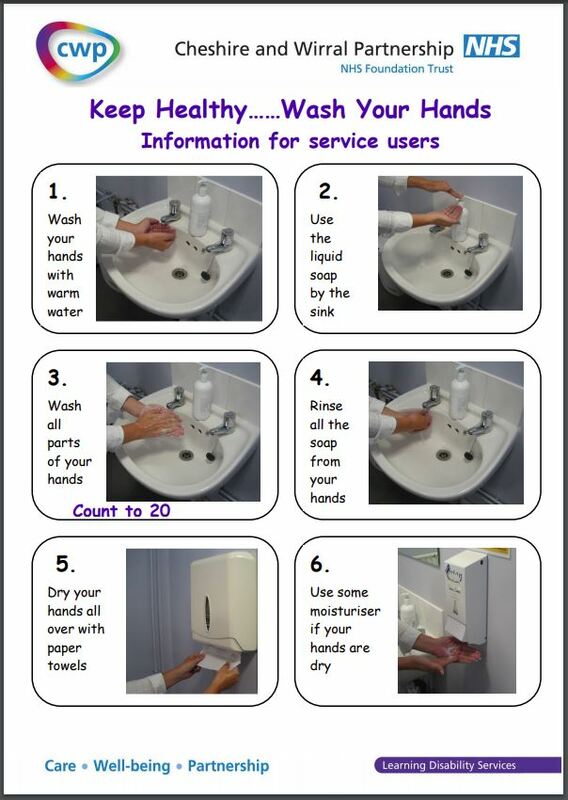 cwp

Cheshire and Wirral Partnership NHS
NHS Foundation Trust

Keep Healthy……Wash Your Hands
Information for service users

1.
Wash your hands with warm water

2.
Use the liquid soap by the sink

3.
Wash all parts of your hands

Count to 20

4.
Rinse all the soap from your hands

5.
Dry your hands all over with paper towels

6.
Use some moisturiser if your hands are dry

Care • Well-being • Partnership

Learning Disability Services