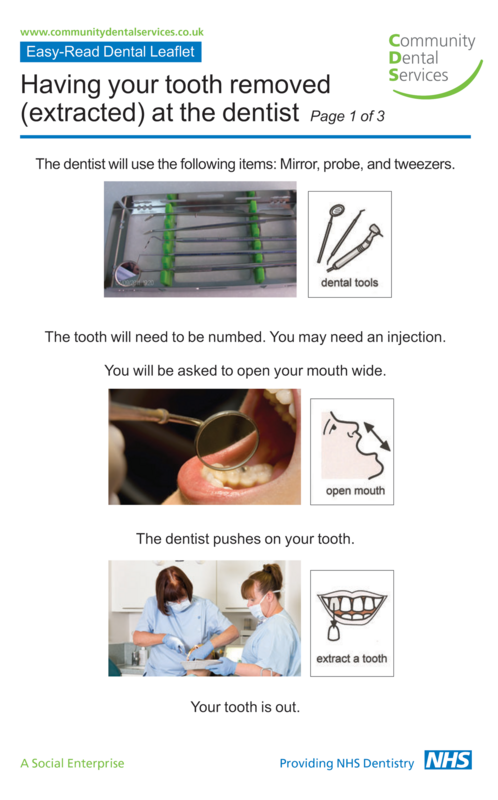 www.communitydentalservices.co.uk
Easy-Read Dental Leaflet

Community Dental Services

Having your tooth removed (extracted) at the dentist Page 1 of 3

The dentist will use the following items: Mirror, probe, and tweezers.

dental tools

The tooth will need to be numbed. You may need an injection.

You will be asked to open your mouth wide.

open mouth

The dentist pushes on your tooth.

extract a tooth

Your tooth is out.

A Social Enterprise

Providing NHS Dentistry NHS