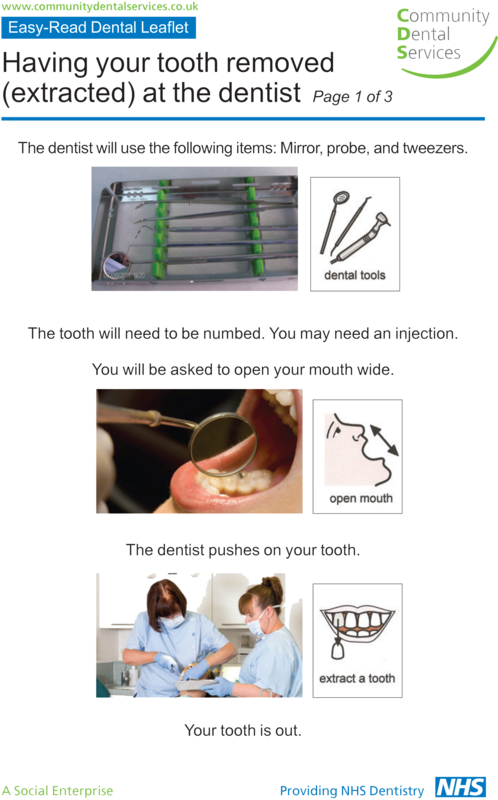 www.communitydentalservices.co.uk

Easy-Read Dental Leaflet

Community Dental Services

Having your tooth removed (extracted) at the dentist Page 1 of 3

The dentist will use the following items: Mirror, probe, and tweezers.

dental tools

The tooth will need to be numbed. You may need an injection.

You will be asked to open your mouth wide.

open mouth

The dentist pushes on your tooth.

extract a tooth

Your tooth is out.

A Social Enterprise

Providing NHS Dentistry NHS